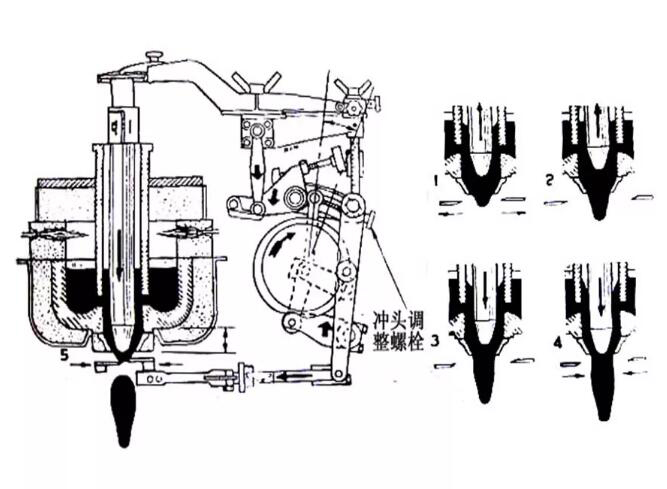 5

冲头调整螺栓

1

2

3

4