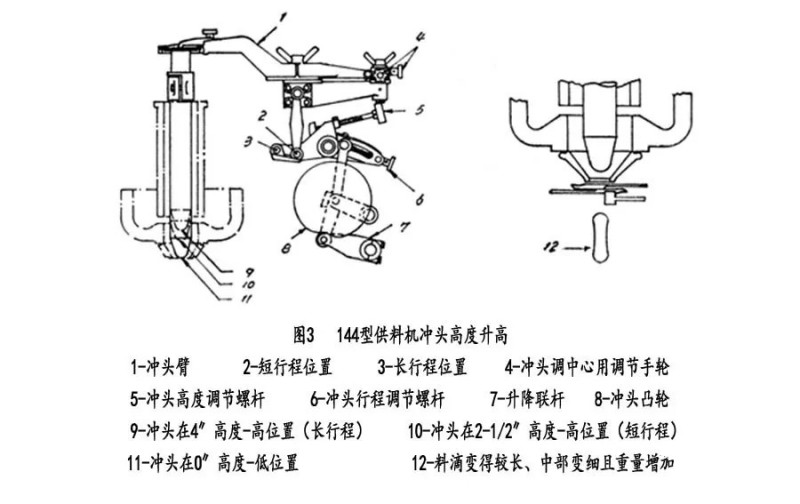 1
4
5
2
3
6
7
8
9
10
11
12

图3　144型供料机冲头高度升高

1-冲头臂　　2-短行程位置　　3-长行程位置　　4-冲头调中心用调节手轮

5-冲头高度调节螺杆　　6-冲头行程调节螺杆　　7-升降联杆　　8-冲头凸轮

9-冲头在4″高度-高位置（长行程）　　10-冲头在2-1/2″高度-高位置（短行程）

11-冲头在0″高度-低位置　　12-料滴变得较长、中部变细且重量增加